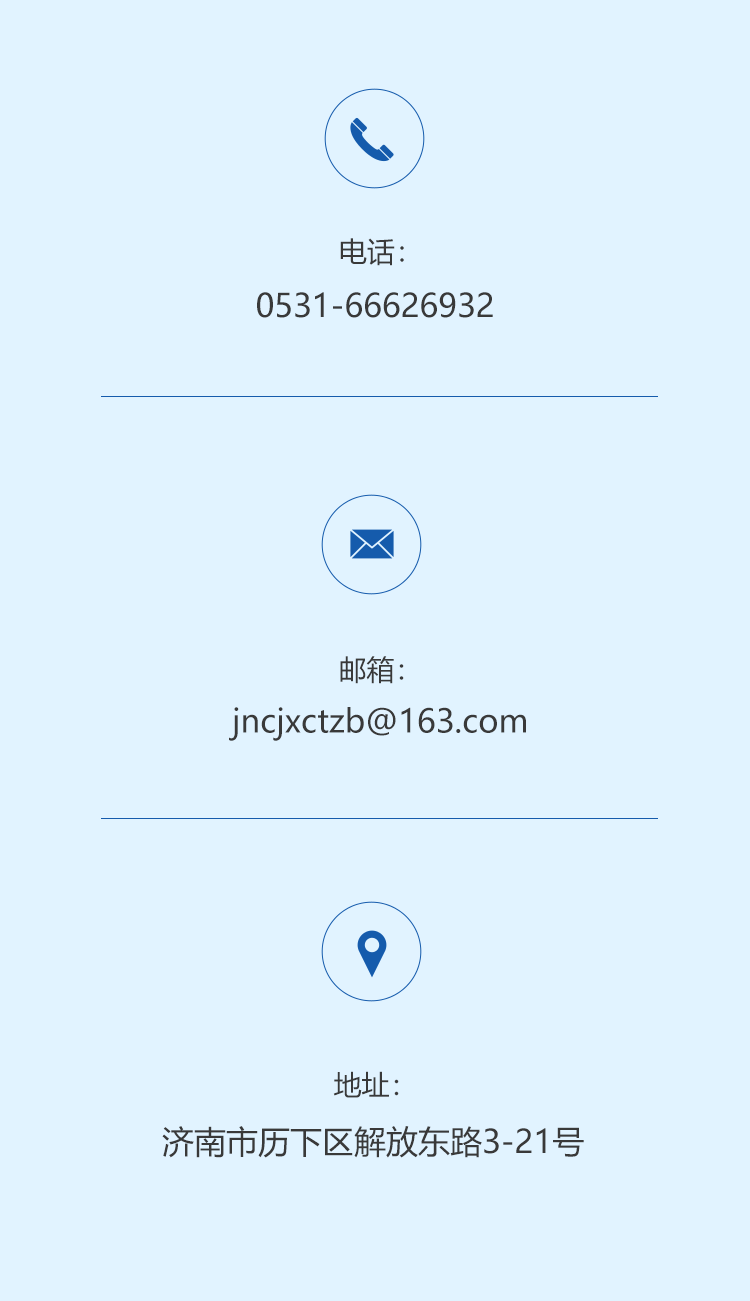 电话:

0531-66626932

邮箱:

jncjxctzb@163.com

地址:

济南市历下区解放东路3-21号